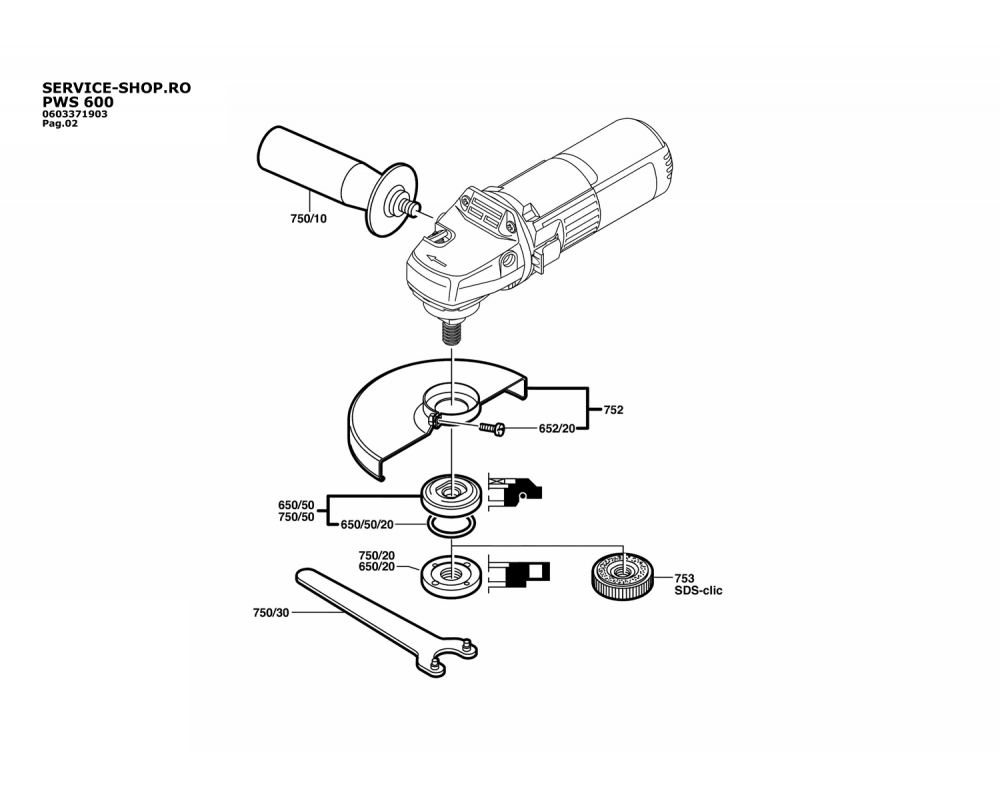 SERVICE-SHOP.RO
PWS 600
0603371903
Pag.02

750/10

752

652/20

650/50
750/50

650/50/20

750/20
650/20

753
SDS-clic

750/30